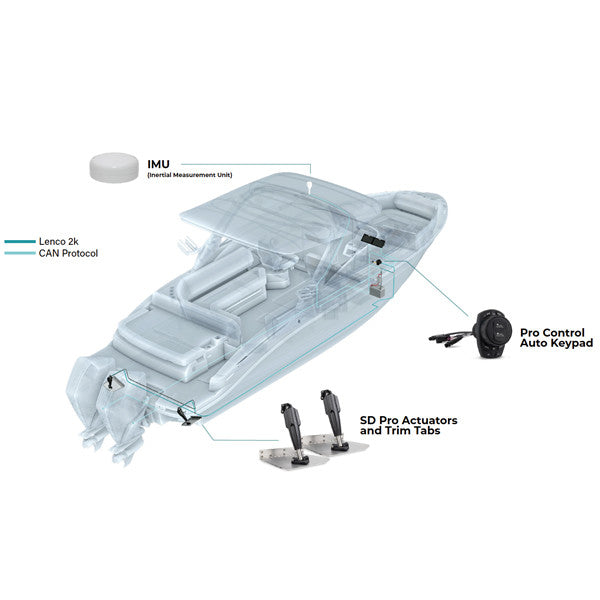 IMU
(Inertial Measurement Unit)

Lenco 2k
CAN Protocol

Pro Control
Auto Keypad

SD Pro Actuators
and Trim Tabs