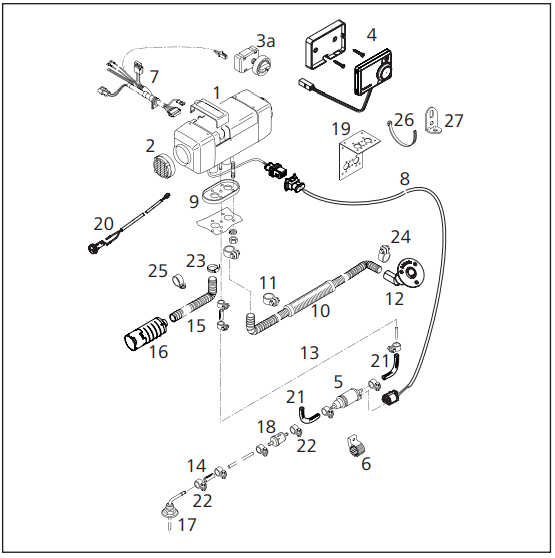 3a
4
7
1
26
27
19
2
8
9
20
24
23
25
11
12
10
15
16
13
21
5
21
18
22
6
14
22
17